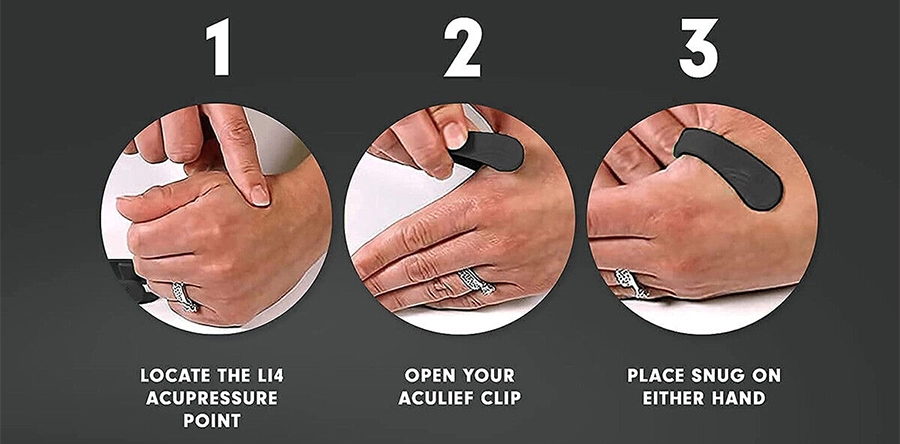 1

LOCATE THE LI4 ACUPRESSURE POINT

2

OPEN YOUR ACULIEF CLIP

3

PLACE SNUG ON EITHER HAND